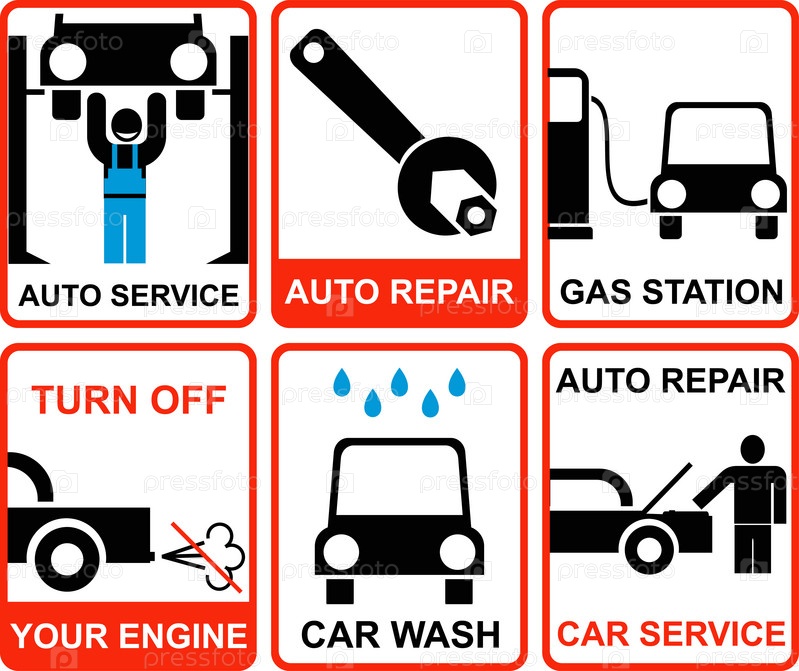 AUTO SERVICE

AUTO REPAIR

GAS STATION

TURN OFF

YOUR ENGINE

CAR WASH

AUTO REPAIR

CAR SERVICE

pressfoto