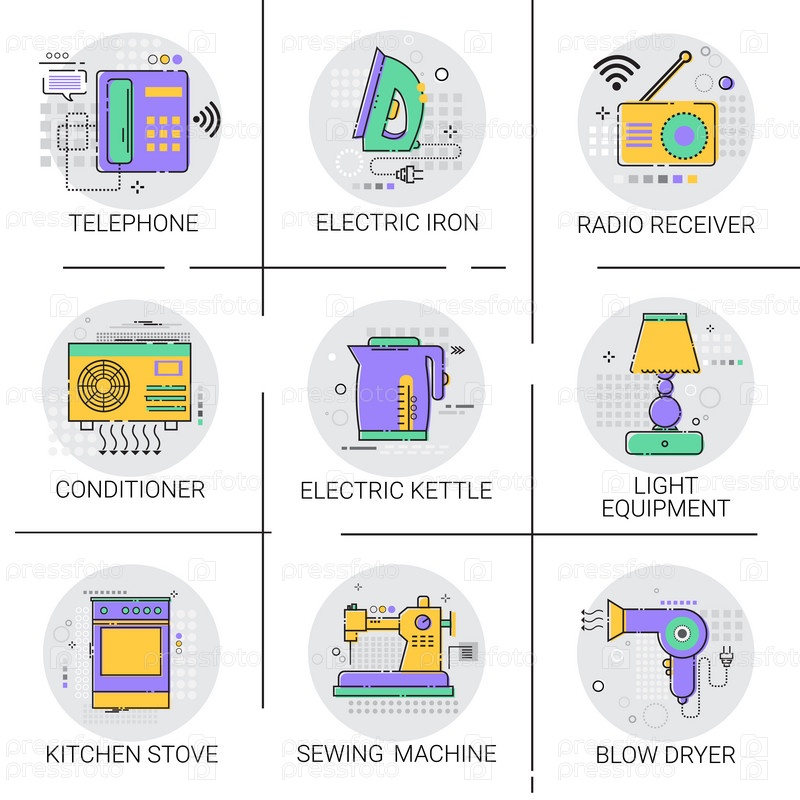 TELEPHONE

ELECTRIC IRON

RADIO RECEIVER

CONDITIONER

ELECTRIC KETTLE

LIGHT EQUIPMENT

KITCHEN STOVE

SEWING MACHINE

BLOW DRYER

pressfoto