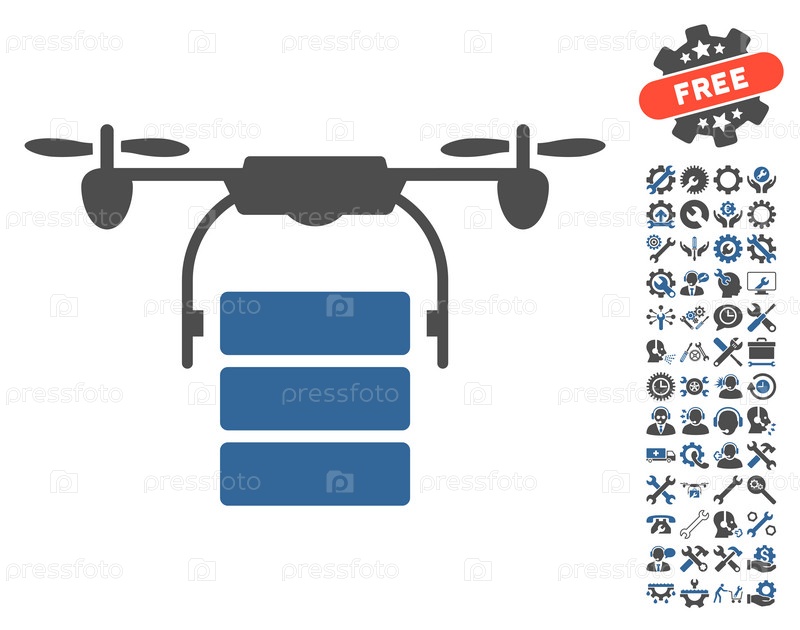 pressfoto
FREE