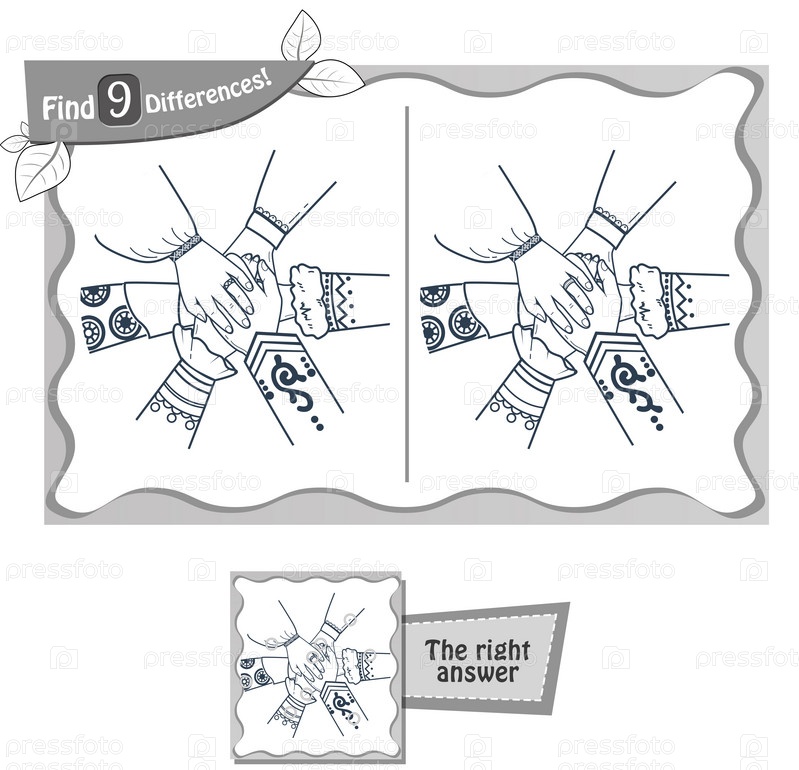 Find 9 Differences!

The right answer

pressfoto