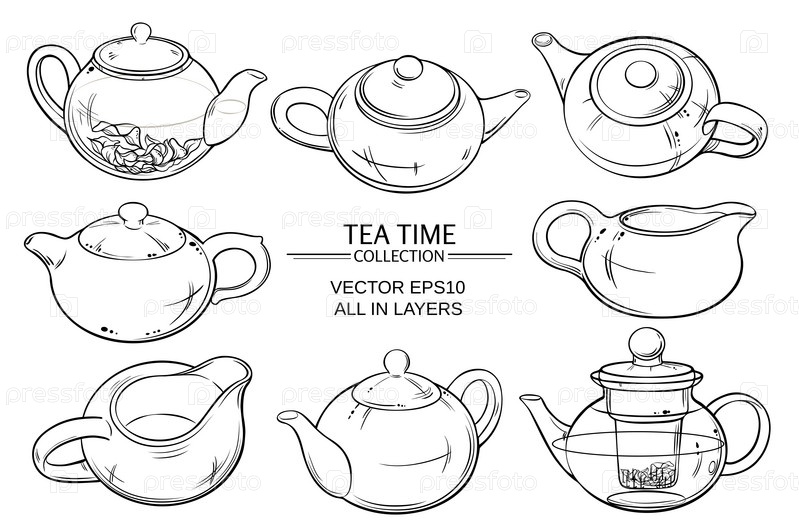 TEA TIME
COLLECTION

VECTOR EPS10
ALL IN LAYERS

pressfoto